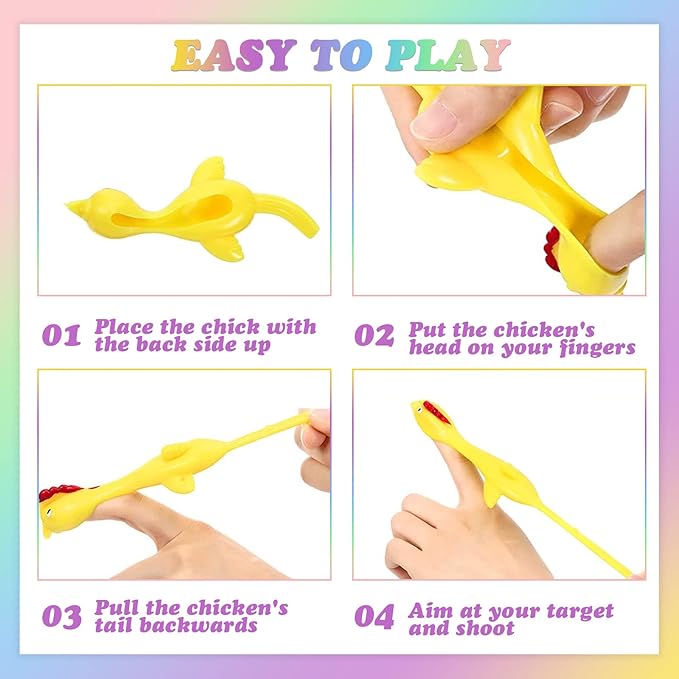 EASY TO PLAY

01 Place the chick with the back side up

02 Put the chicken's head on your fingers

03 Pull the chicken's tail backwards

04 Aim at your target and shoot