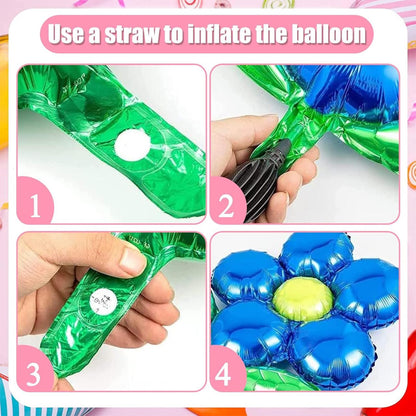 Use a straw to inflate the balloon

1

2

3

4