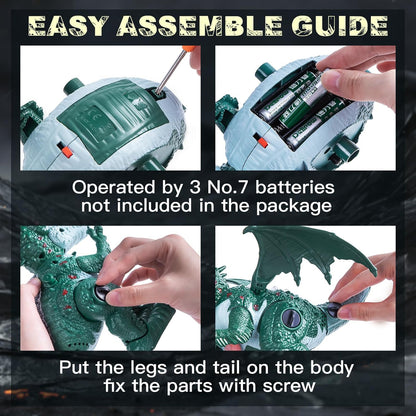 EASY ASSEMBLE GUIDE

Operated by 3 No.7 batteries not included in the package

Put the legs and tail on the body fix the parts with screw